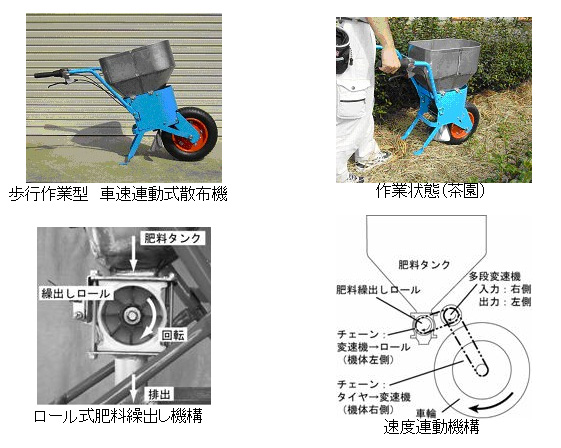 歩行作業型　車速連動式散布機

作業状態(茶園)

肥料タンク

繰出しロール

回転

排出

ロール式肥料繰出し機構

肥料タンク

多段変速機
入力：右側
出力：左側

肥料繰出しロール

チェーン：
変速機→ロール
(機体左側)

チェーン：
タイヤ→変速機
(機体右側)

車輪

速度連動機構