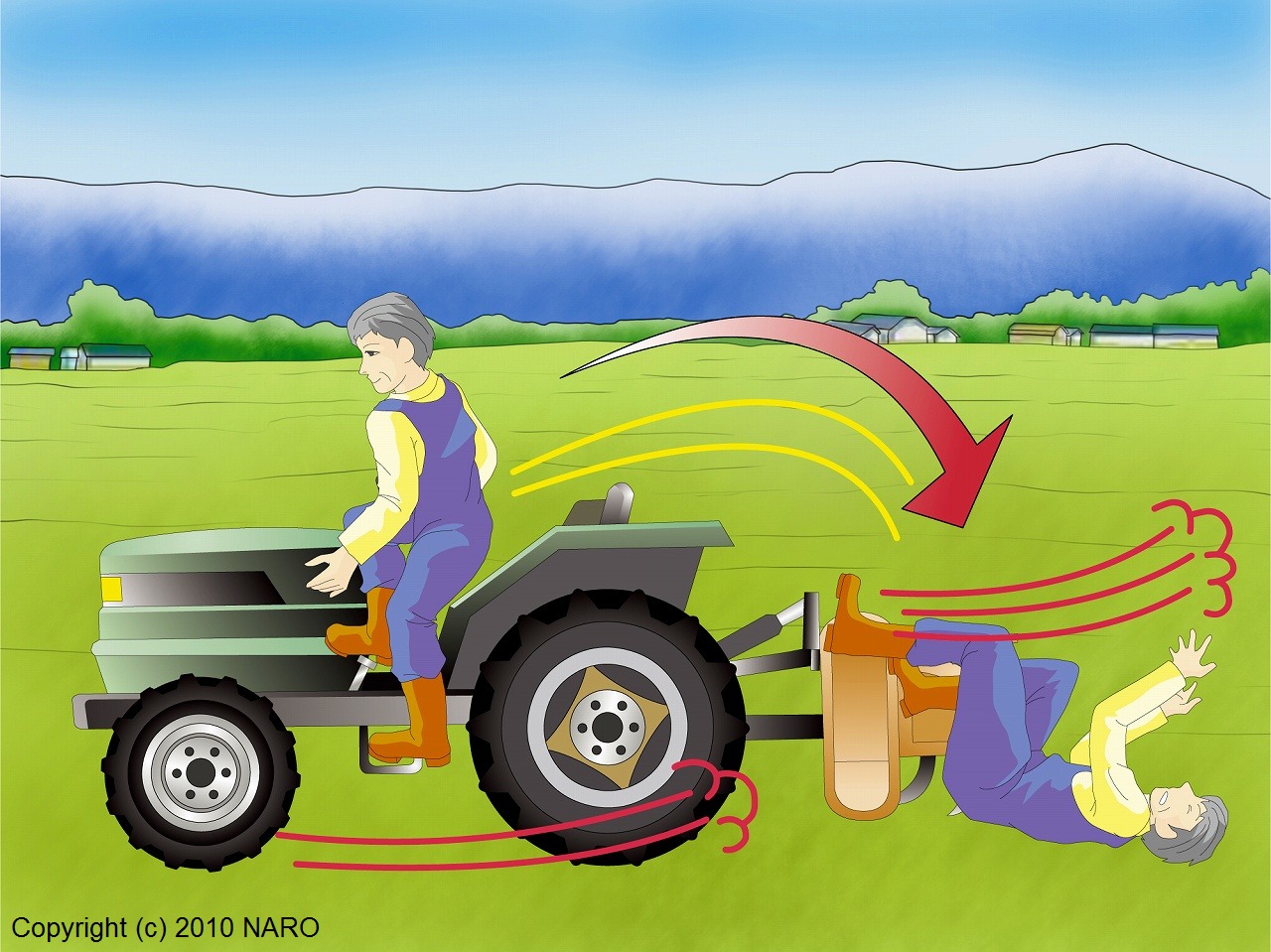 Copyright (c) 2010 NARO