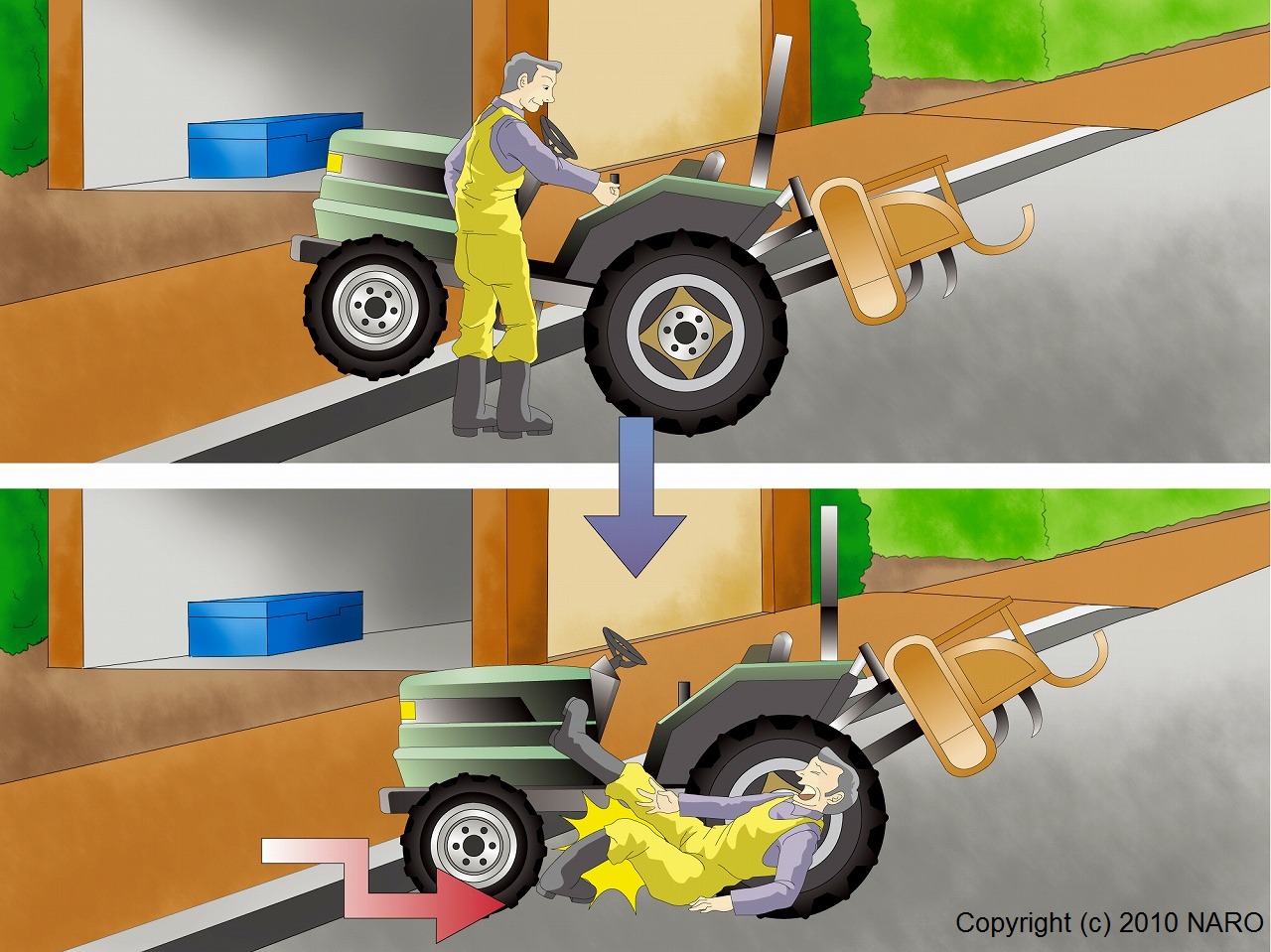 Copyright (c) 2010 NARO