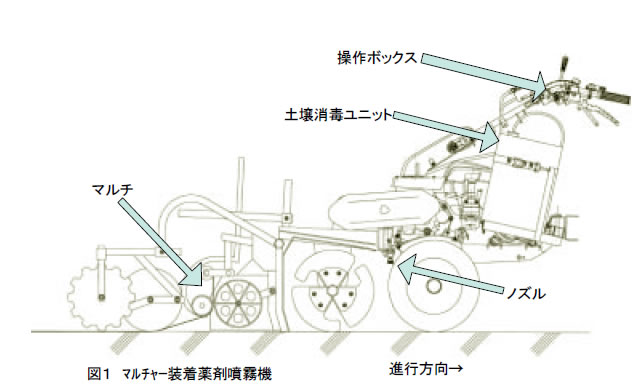 操作ボックス

土壌消毒ユニット

マルチ

ノズル

図1 マルチャー装着薬剤噴霧機

進行方向→