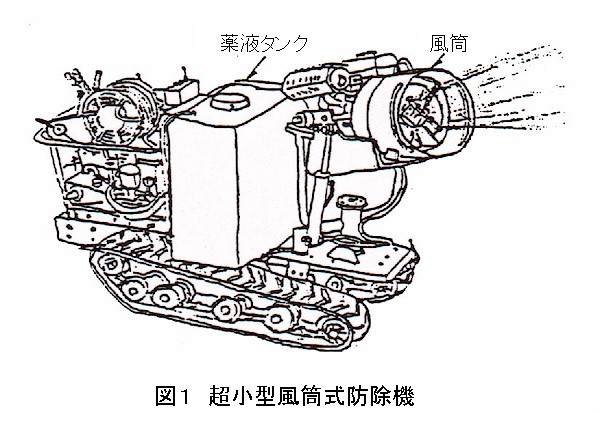 薬液タンク

風筒

図1　超小型風筒式防除機