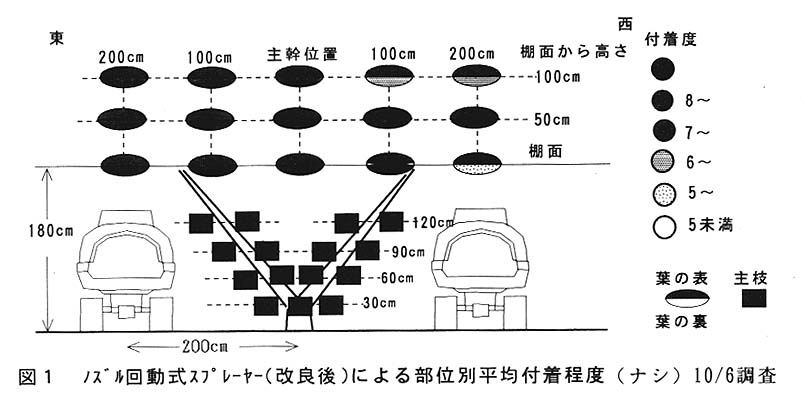 東

西

200cm 100cm 主幹位置 100cm 200cm 棚面から高さ

100cm

50cm

棚面

180cm

120cm

90cm

60cm

30cm

200cm

付着度

8～

7～

6～

5～

5未満

葉の表

葉の裏

主枝

図１ ﾉｽﾞﾙ回動式ｽﾌﾟﾚｰﾔｰ（改良後）による部位別平均付着程度（ナシ）10/6調査