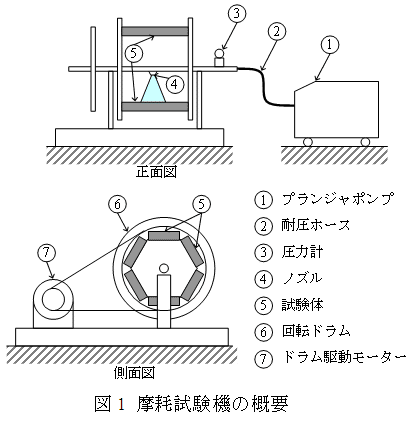 ③
②
①
⑤
④
正面図

⑥
⑤
⑦
側面図

① プランジャポンプ
② 耐圧ホース
③ 圧力計
④ ノズル
⑤ 試験体
⑥ 回転ドラム
⑦ ドラム駆動モーター

図 1 摩耗試験機の概要